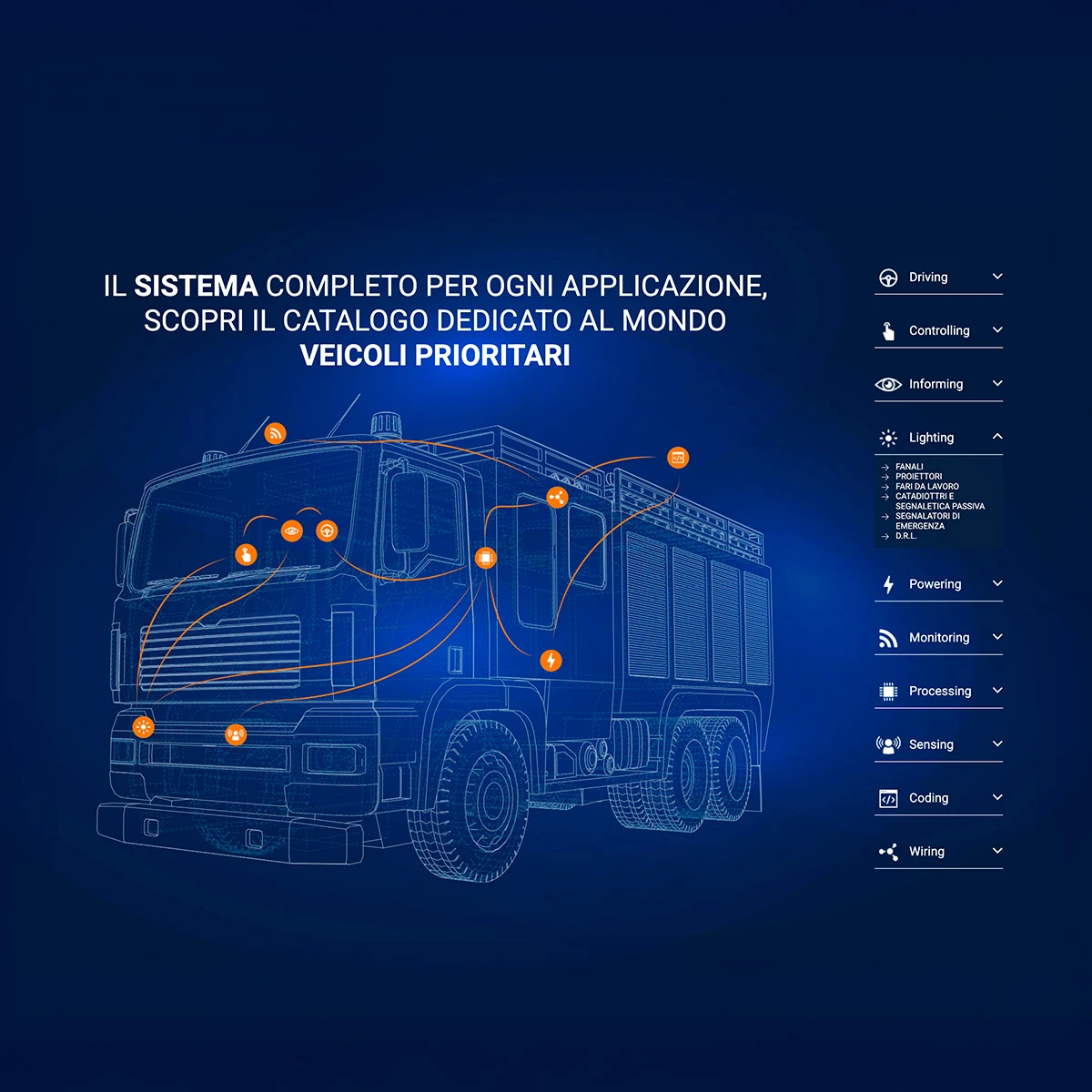 IL SISTEMA COMPLETO PER OGNI APPLICAZIONE, SCOPRI IL CATALOGO DEDICATO AL MONDO VEICOLI PRIORITARI

Driving

Controlling

Informing

Lighting

FANALI
PROIETTORI
FARI DA LAVORO
CATADIOTTRI E SEGNALETICA PASSIVA
SEGNALATORI DI EMERGENZA
D.R.L.

Powering

Monitoring

Processing

Sensing

Coding

Wiring